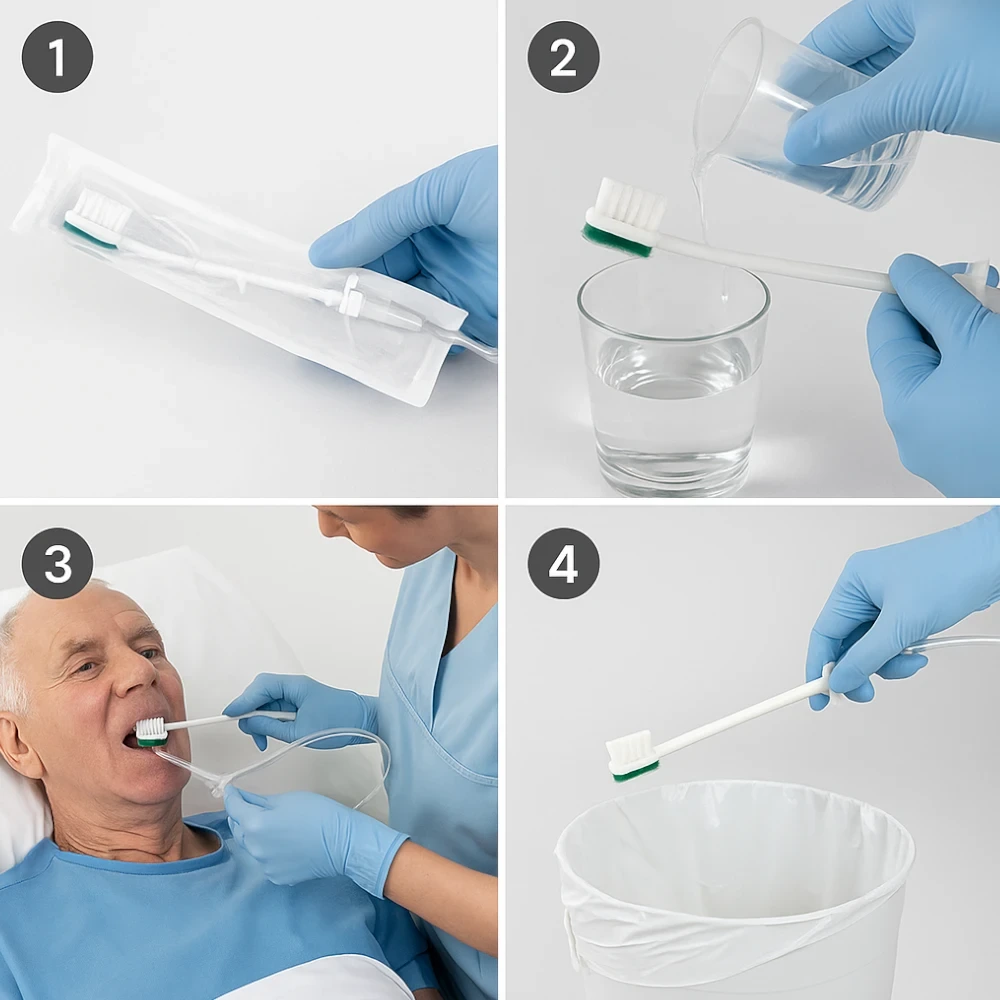 1

2

3

4