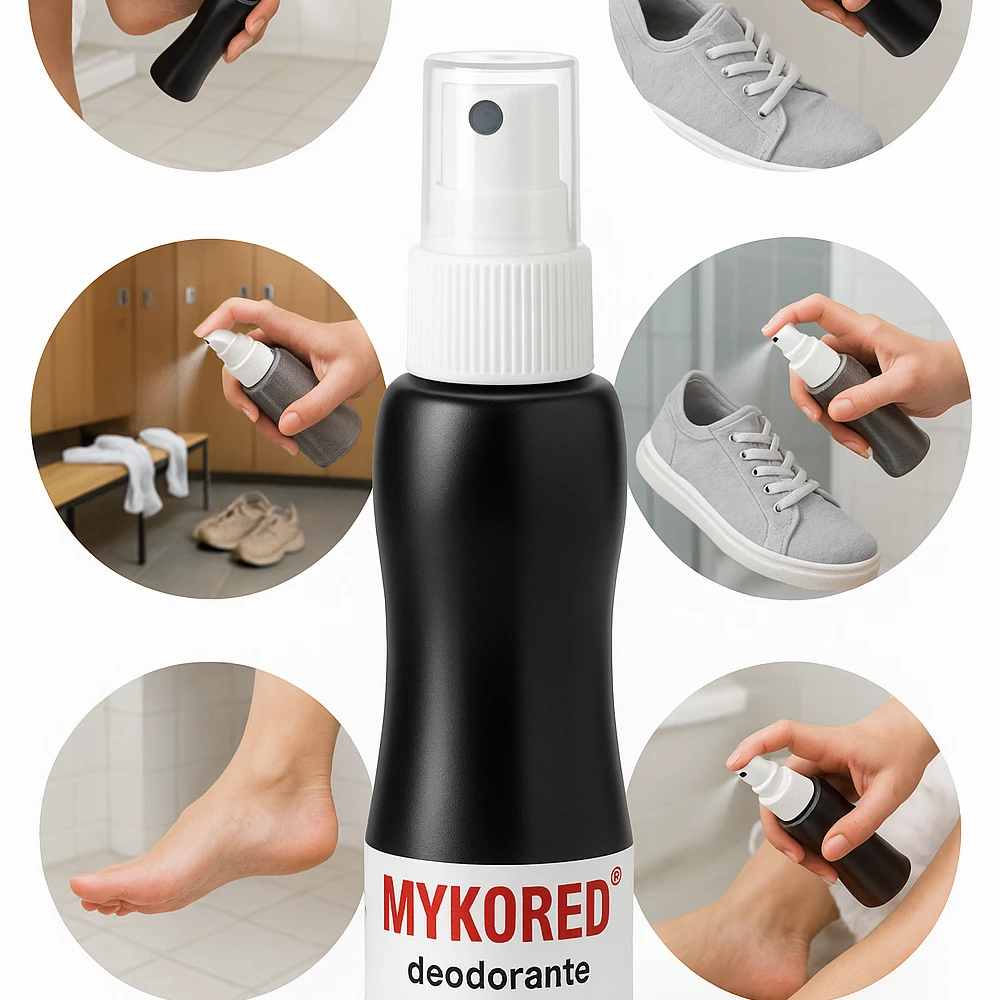 MYKORED®
deodorante